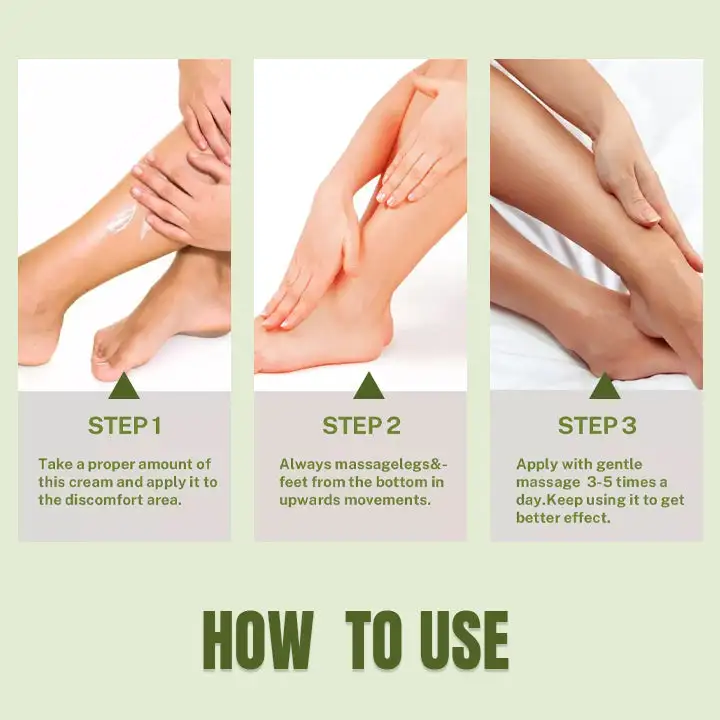 STEP 1

Take a proper amount of this cream and apply it to the discomfort area.

STEP 2

Always massagelegs&-feet from the bottom in upwards movements.

STEP 3

Apply with gentle massage 3-5 times a day.Keep using it to get better effect.

HOW TO USE